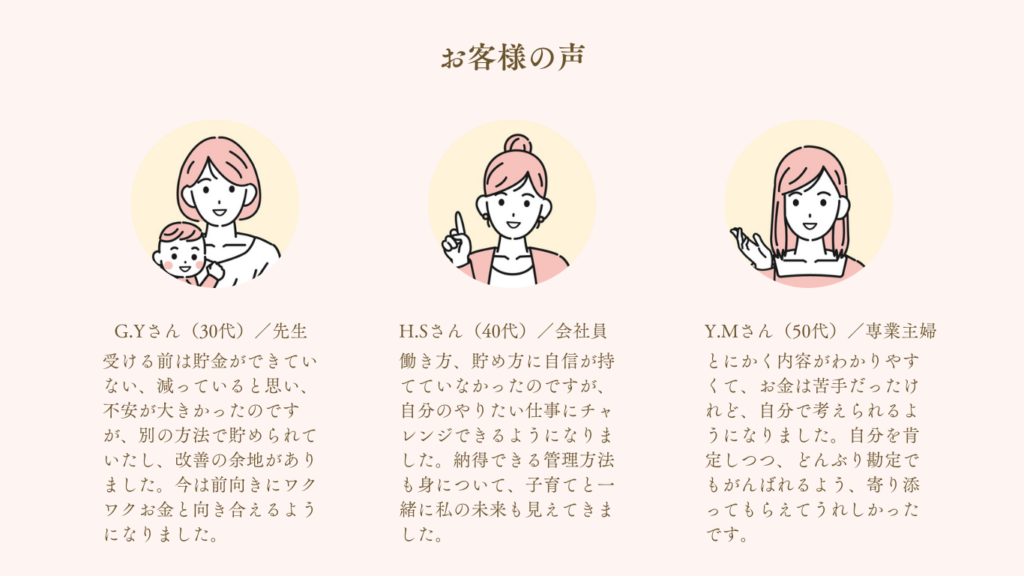 お客様の声

G.Yさん（30代）／先生

受ける前は貯金ができていない、減っていると思い、不安が大きかったのですが、別の方法で貯められていたし、改善の余地がありました。今は前向きにワクワクお金と向き合えるようになりました。

H.Sさん（40代）／会社員

働き方、貯め方に自信が持てていなかったのですが、自分のやりたい仕事にチャレンジできるようになりました。納得できる管理方法も身について、子育てと一緒に私の未来も見えてきました。

Y.Mさん（50代）／専業主婦

とにかく内容がわかりやすくて、お金は苦手だったけれど、自分で考えられるようになりました。自分を肯定しつつ、どんぶり勘定でもがんばれるよう、寄り添ってもらえてうれしかったです。